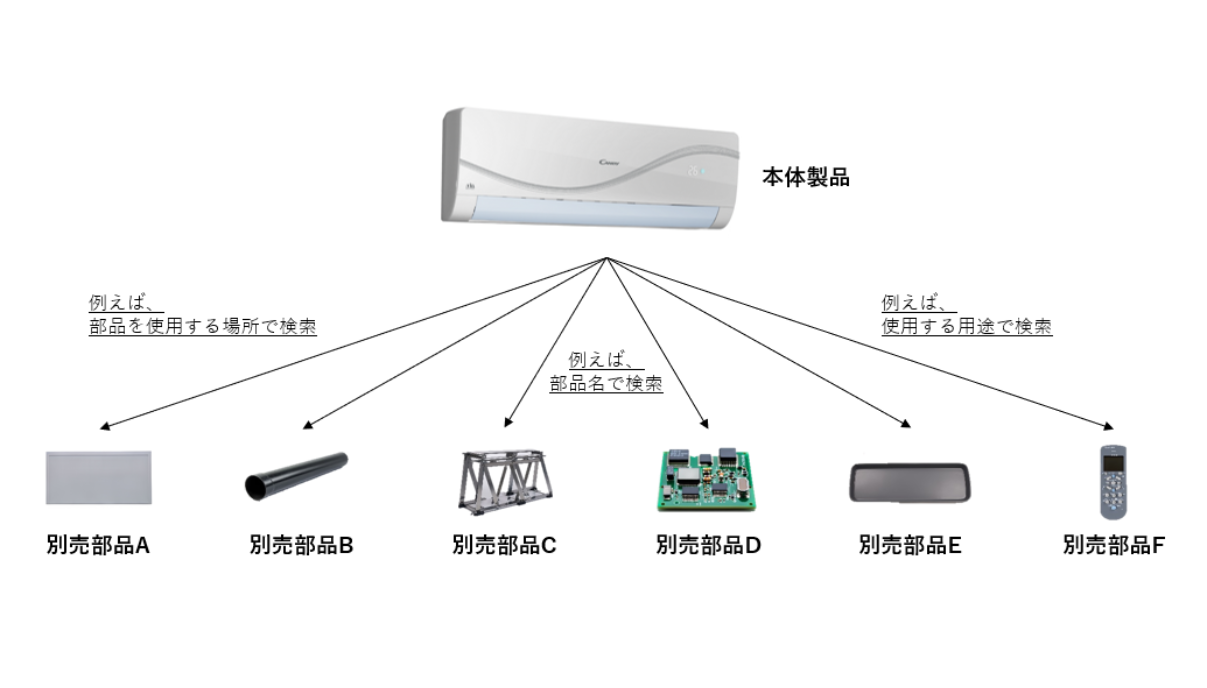 本体製品

例えば、
部品を使用する場所で検索

例えば、
部品名で検索

例えば、
使用する用途で検索

別売部品A

別売部品B

別売部品C

別売部品D

別売部品E

別売部品F